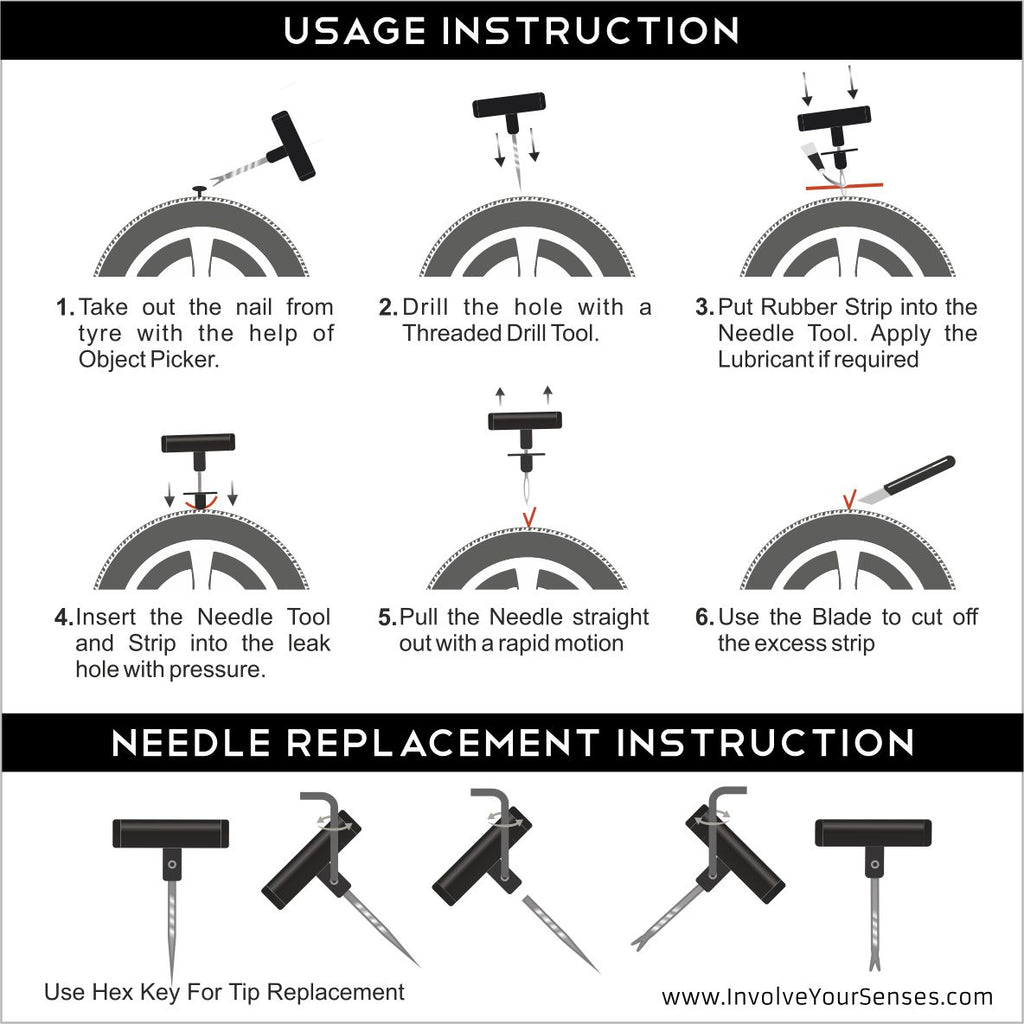 USAGE INSTRUCTION

1. Take out the nail from tyre with the help of Object Picker.

2. Drill the hole with a Threaded Drill Tool.

3. Put Rubber Strip into the Needle Tool. Apply the Lubricant if required

4. Insert the Needle Tool and Strip into the leak hole with pressure.

5. Pull the Needle straight out with a rapid motion

6. Use the Blade to cut off the excess strip

NEEDLE REPLACEMENT INSTRUCTION

Use Hex Key For Tip Replacement

www.InvolveYourSenses.com