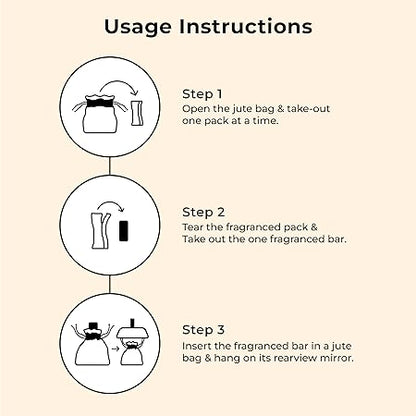 Usage Instructions

Step 1
Open the jute bag & take-out one pack at a time.

Step 2
Tear the fragranced pack & Take out the one fragranced bar.

Step 3
Insert the fragranced bar in a jute bag & hang on its rearview mirror.