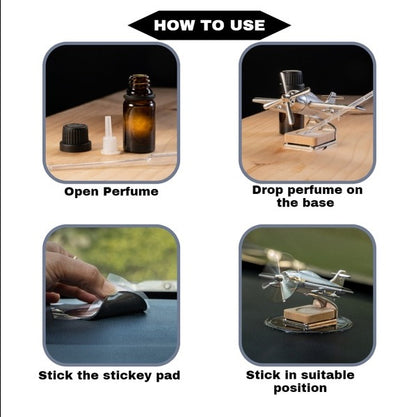 HOW TO USE

Open Perfume

Drop perfume on the base

Stick the stickey pad

Stick in suitable position